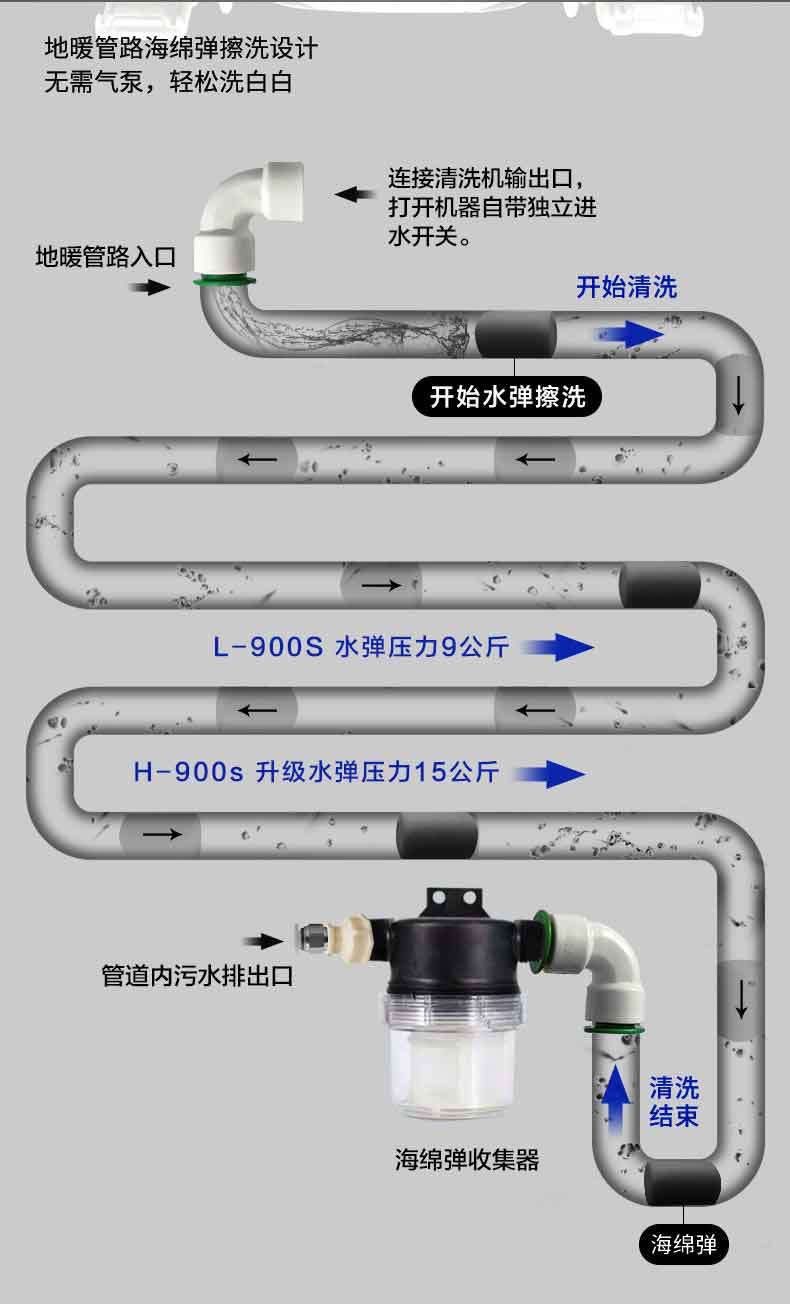 地暖管路海绵弹擦洗设计
无需气泵，轻松洗白白

连接清洗机输出口，打开机器自带独立进水开关。

地暖管路入口

开始清洗

开始水弹擦洗

L-900S 水弹压力9公斤

H-900s 升级水弹压力15公斤

管道内污水排出口

清洗结束

海绵弹收集器

海绵弹